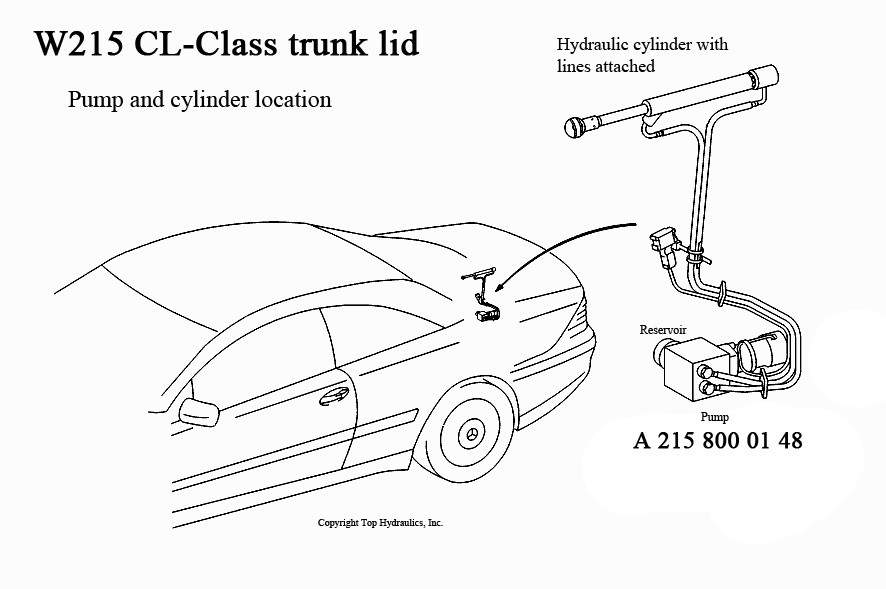 W215 CL-Class trunk lid

Pump and cylinder location

Hydraulic cylinder with lines attached

Reservoir

Pump

A 215 800 01 48

Copyright Top Hydraulics, Inc.