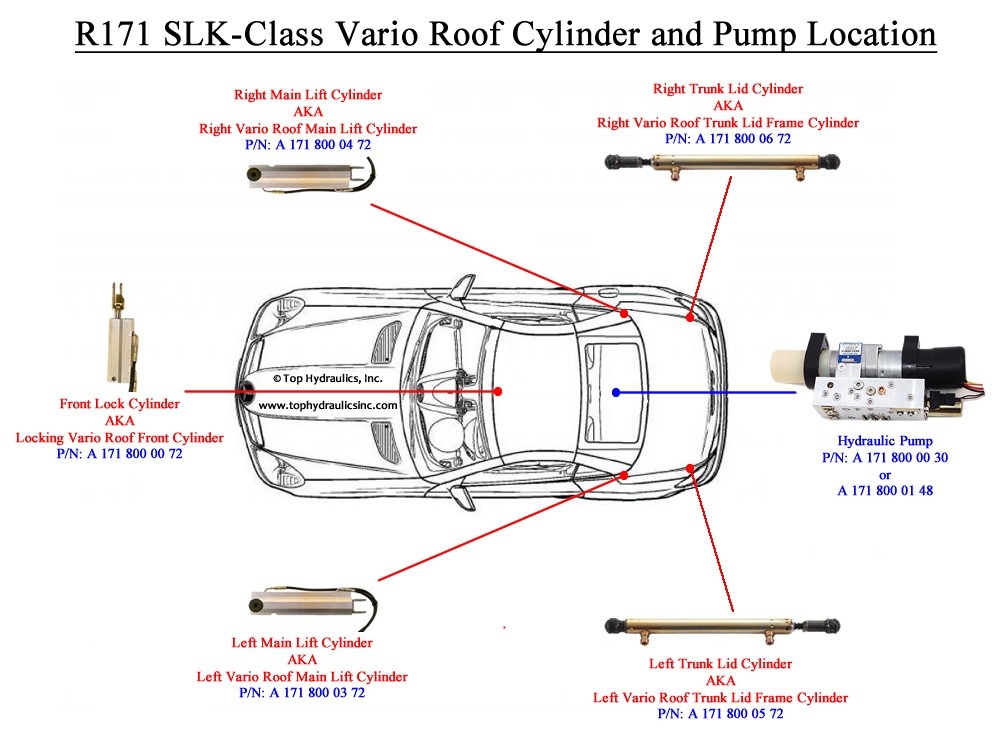 R171 SLK-Class Vario Roof Cylinder and Pump Location

Right Main Lift Cylinder
AKA
Right Vario Roof Main Lift Cylinder
P/N: A 171 800 04 72

Right Trunk Lid Cylinder
AKA
Right Vario Roof Trunk Lid Frame Cylinder
P/N: A 171 800 06 72

Front Lock Cylinder
AKA
Locking Vario Roof Front Cylinder
P/N: A 171 800 00 72

© Top Hydraulics, Inc.
www.tophydraulicsinc.com

Hydraulic Pump
P/N: A 171 800 00 30
or
A 171 800 01 48

Left Main Lift Cylinder
AKA
Left Vario Roof Main Lift Cylinder
P/N: A 171 800 03 72

Left Trunk Lid Cylinder
AKA
Left Vario Roof Trunk Lid Frame Cylinder
P/N: A 171 800 05 72