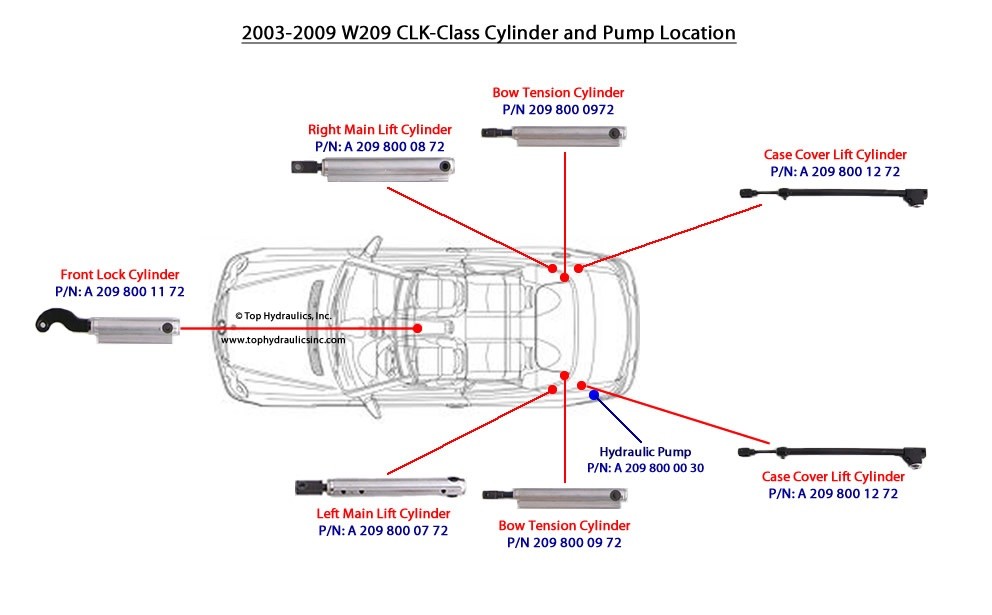 2003-2009 W209 CLK-Class Cylinder and Pump Location

Bow Tension Cylinder
P/N 209 800 0972

Right Main Lift Cylinder
P/N: A 209 800 08 72

Case Cover Lift Cylinder
P/N: A 209 800 12 72

Front Lock Cylinder
P/N: A 209 800 11 72

© Top Hydraulics, Inc.
www.tophydraulicsinc.com

Hydraulic Pump
P/N: A 209 800 00 30

Case Cover Lift Cylinder
P/N: A 209 800 12 72

Left Main Lift Cylinder
P/N: A 209 800 07 72

Bow Tension Cylinder
P/N 209 800 09 72