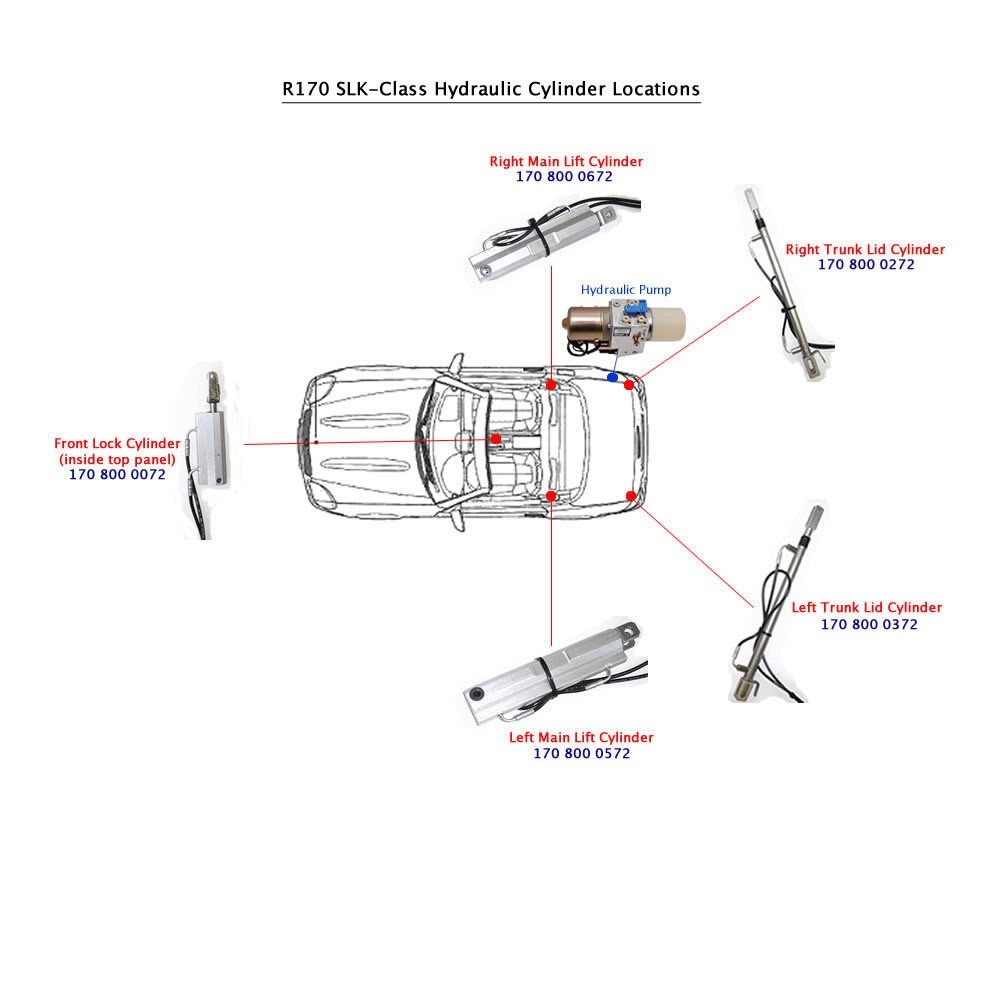 R170 SLK-Class Hydraulic Cylinder Locations

Right Main Lift Cylinder
170 800 0672

Right Trunk Lid Cylinder
170 800 0272

Hydraulic Pump

Front Lock Cylinder
(inside top panel)
170 800 0072

Left Trunk Lid Cylinder
170 800 0372

Left Main Lift Cylinder
170 800 0572