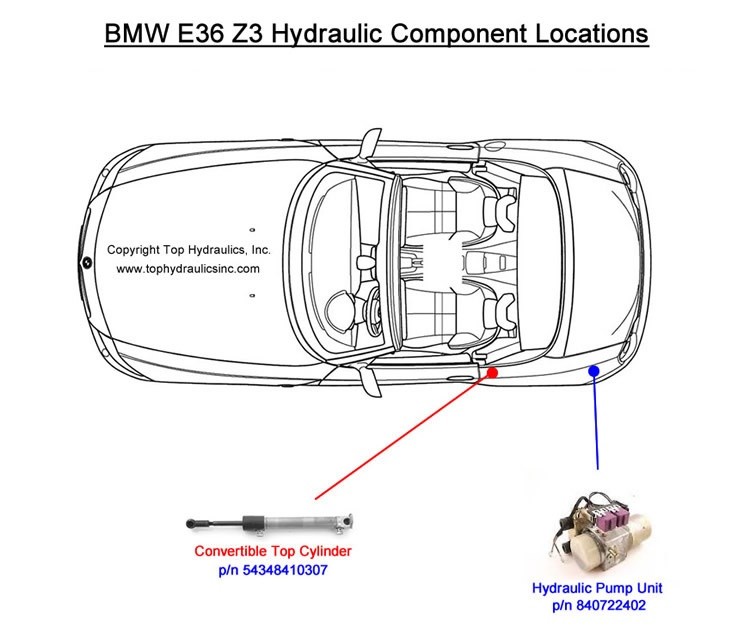 BMW E36 Z3 Hydraulic Component Locations

Copyright Top Hydraulics, Inc.
www.tophydraulicsinc.com

Convertible Top Cylinder
p/n 54348410307

Hydraulic Pump Unit
p/n 840722402